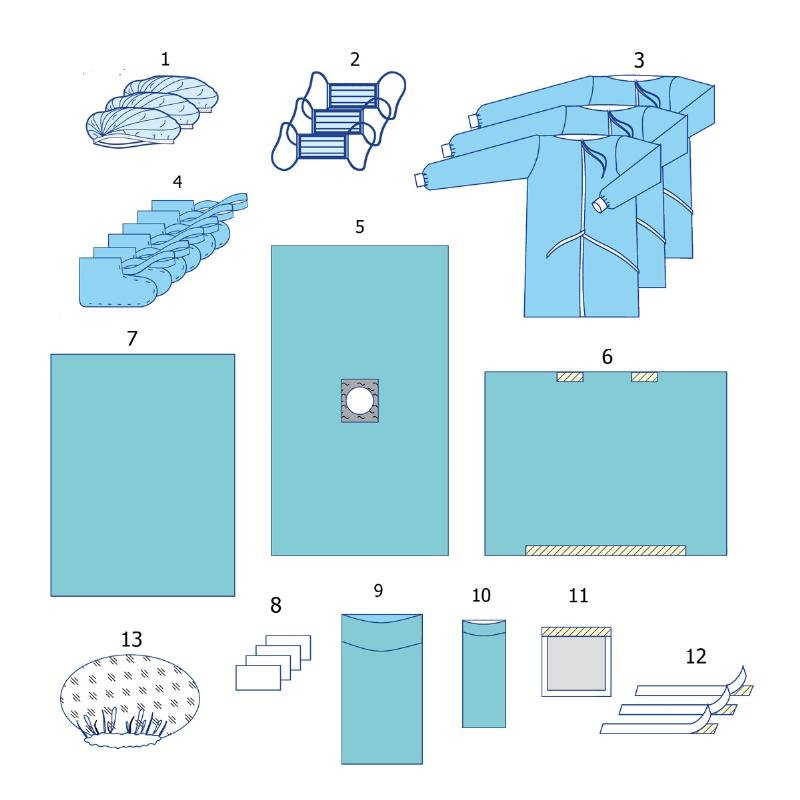 1
2
3
4
5
7
6
8
9
10
11
12
13